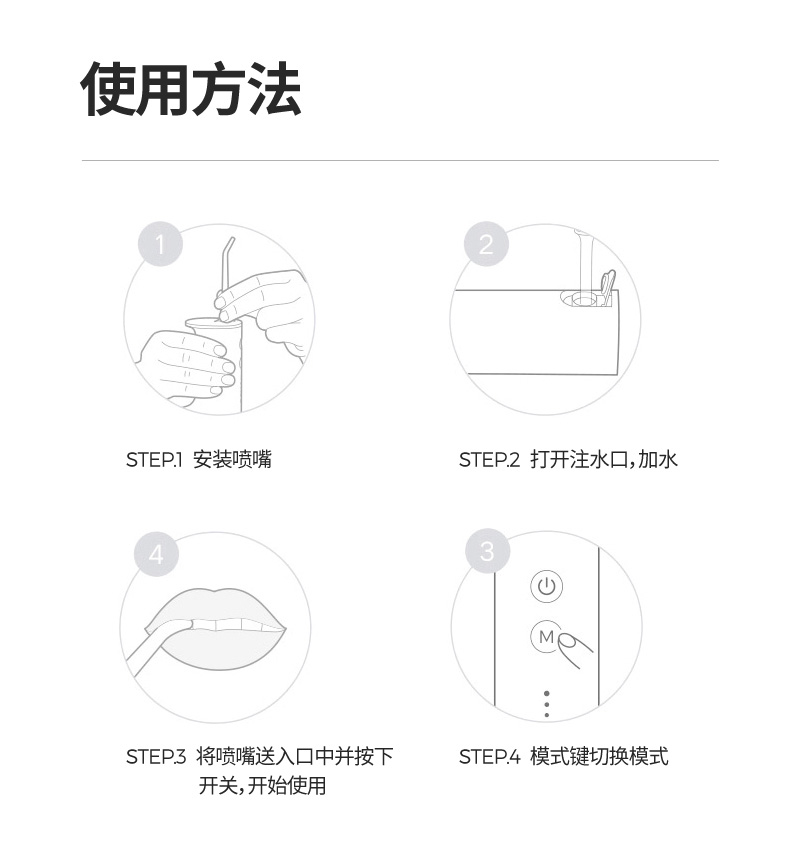 使用方法

1

STEP.1 安装喷嘴

2

STEP.2 打开注水口，加水

4

STEP.3 将喷嘴送入口中并按下开关，开始使用

3

M

STEP.4 模式键切换模式