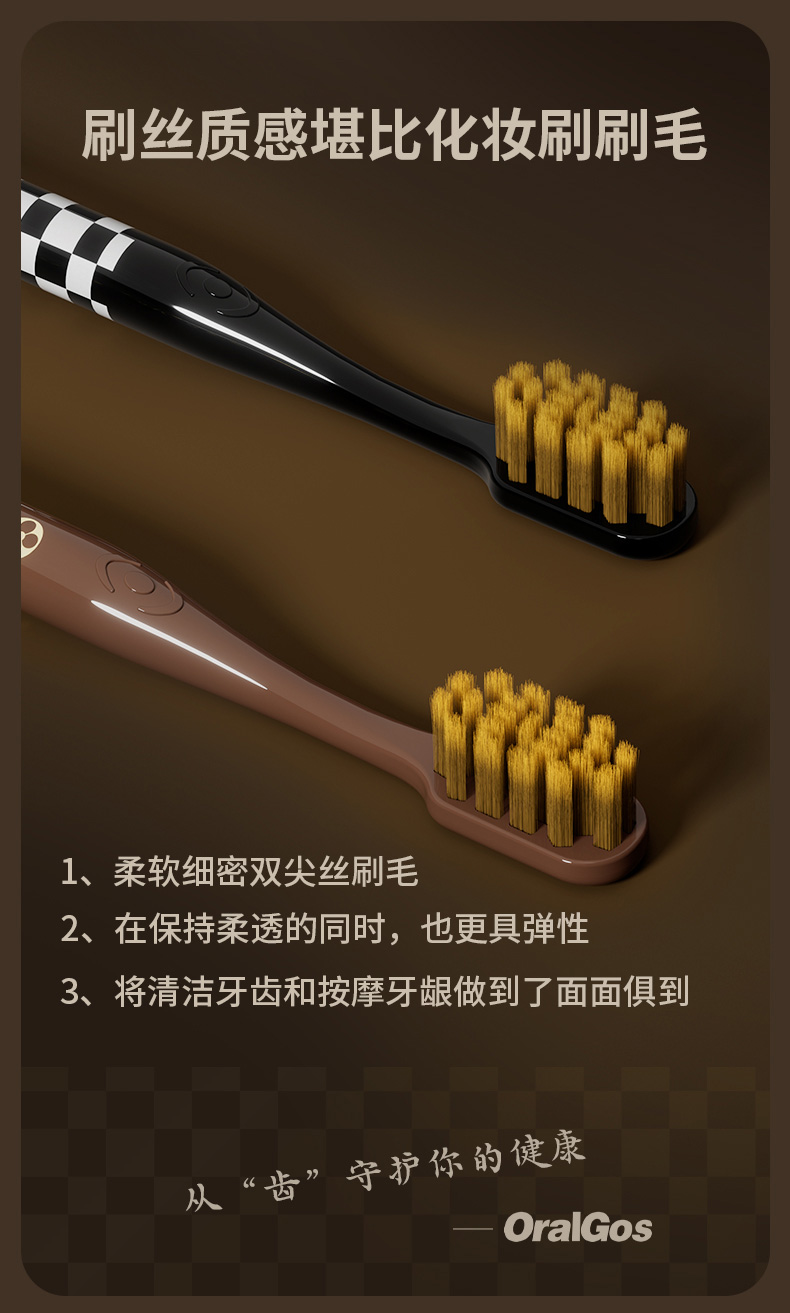 刷丝质感堪比化妆刷刷毛

1、柔软细密双尖丝刷毛

2、在保持柔透的同时，也更具弹性

3、将清洁牙齿和按摩牙龈做到了面面俱到

从“齿”守护你的健康

— OralGos